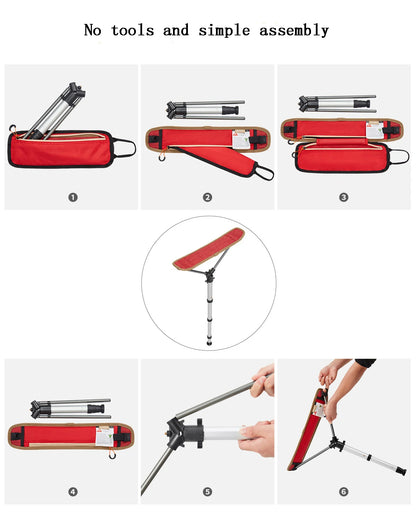 No tools and simple assembly

1

2

3

4

5

6