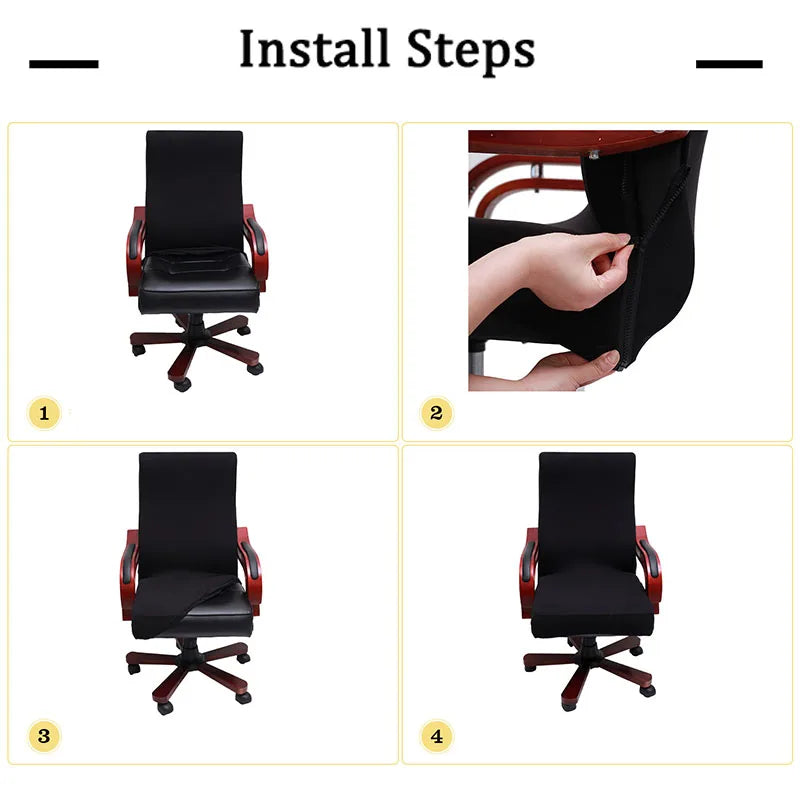 Install Steps

1

2

3

4