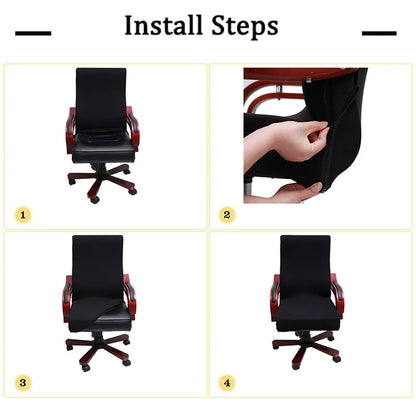 Install Steps

1

2

3

4