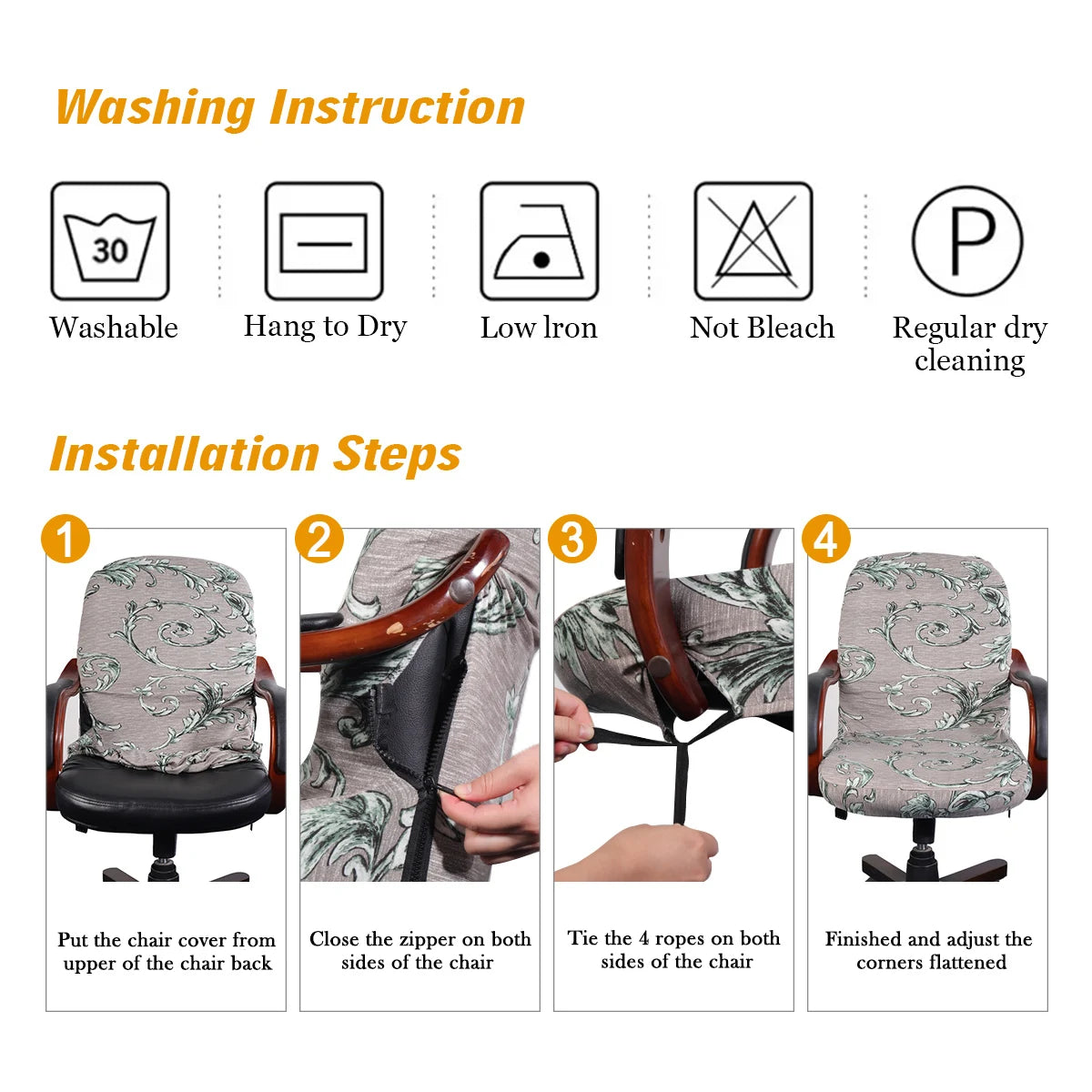 Washing Instruction

30

Washable

Hang to Dry

Low lron

Not Bleach

P

Regular dry cleaning

Installation Steps

1

Put the chair cover from upper of the chair back

2

Close the zipper on both sides of the chair

3

Tie the 4 ropes on both sides of the chair

4

Finished and adjust the corners flattened