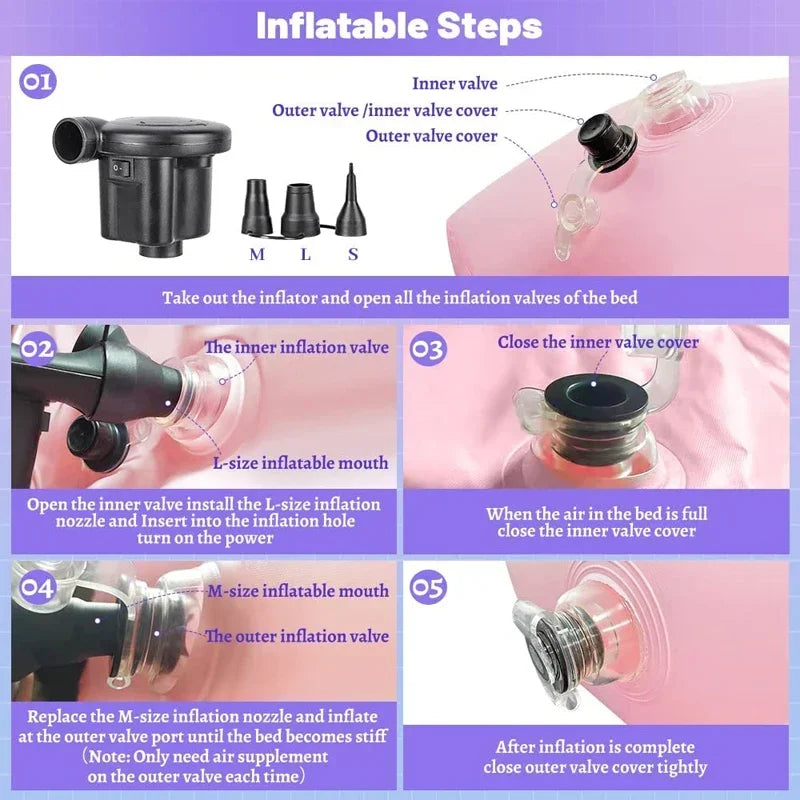 Inflatable Steps

01

Inner valve
Outer valve /inner valve cover
Outer valve cover

M L S

Take out the inflator and open all the inflation valves of the bed

02

The inner inflation valve
L-size inflatable mouth

Open the inner valve install the L-size inflation nozzle and Insert into the inflation hole turn on the power

03

Close the inner valve cover

When the air in the bed is full close the inner valve cover

04

M-size inflatable mouth
The outer inflation valve

Replace the M-size inflation nozzle and inflate at the outer valve port until the bed becomes stiff (Note: Only need air supplement on the outer valve each time)

05

After inflation is complete close outer valve cover tightly