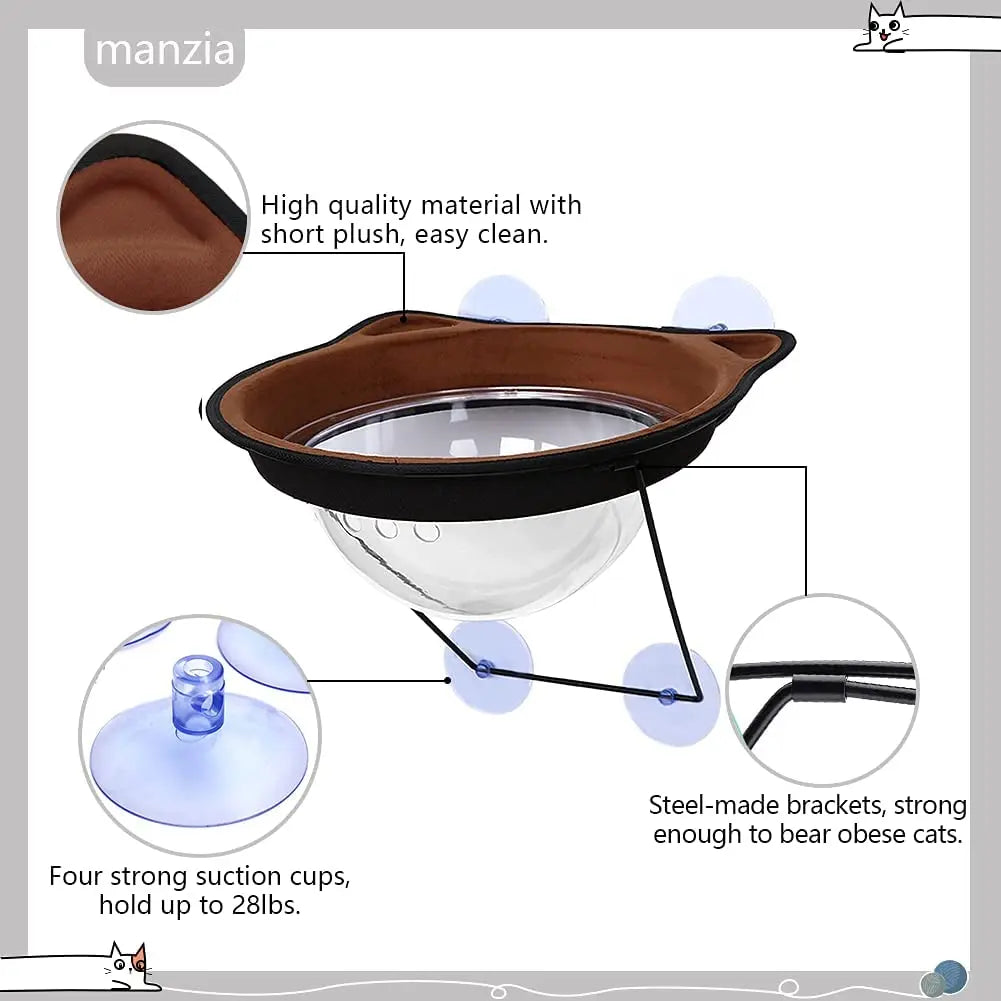 manzia

High quality material with short plush, easy clean.

Steel-made brackets, strong enough to bear obese cats.

Four strong suction cups, hold up to 28lbs.