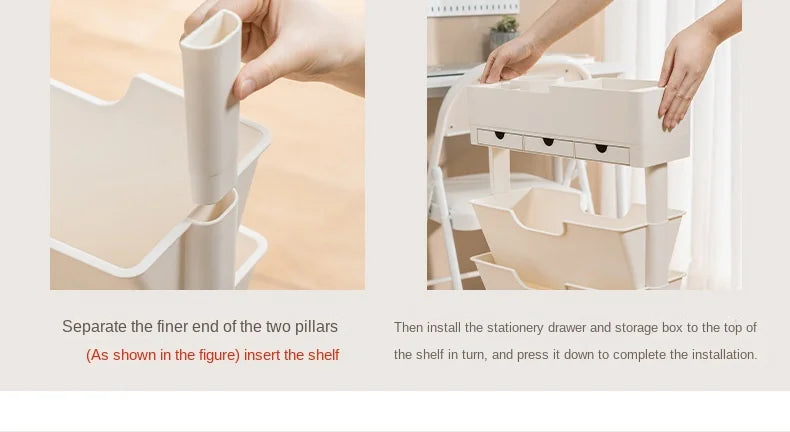 Separate the finer end of the two pillars
(As shown in the figure) insert the shelf

Then install the stationery drawer and storage box to the top of the shelf in turn, and press it down to complete the installation.